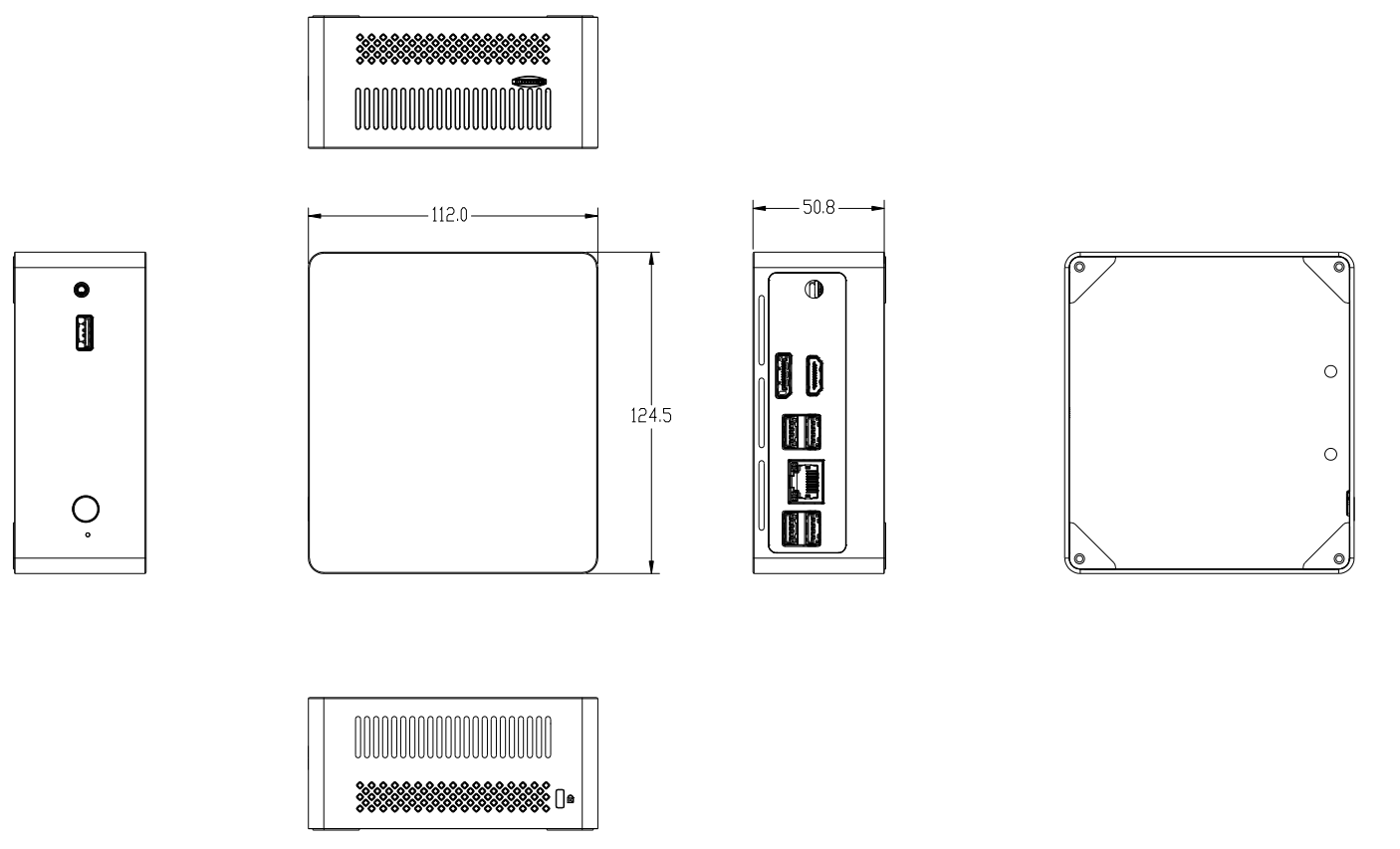 112.0

50.8

124.5